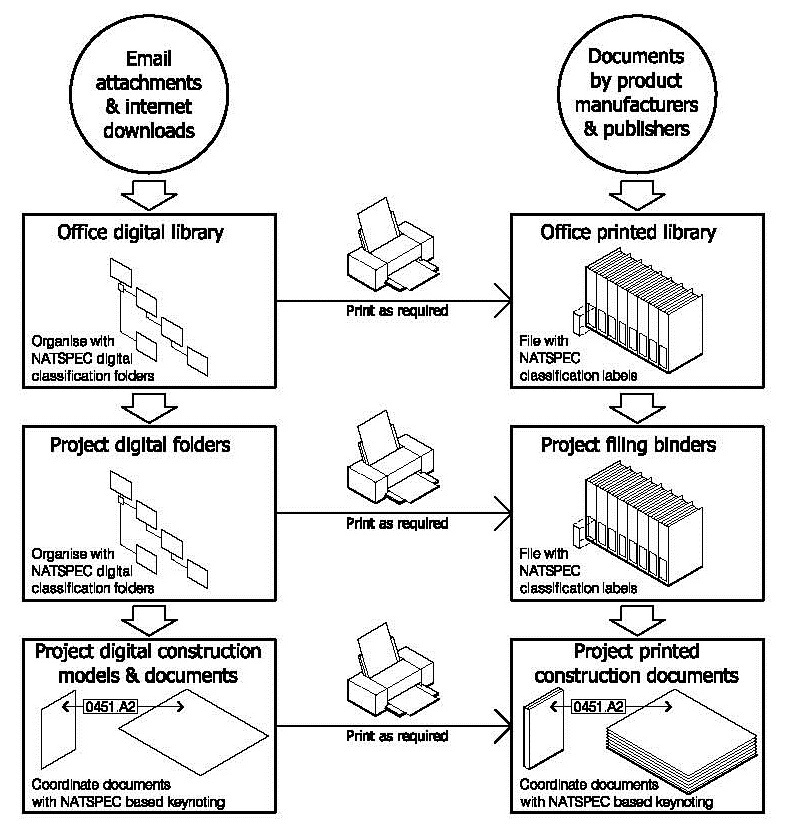 Email attachments & internet downloads

Documents by product manufacturers & publishers

Office digital library

Organise with NATSPEC digital classification folders

Print as required

Office printed library

File with NATSPEC classification labels

Project digital folders

Organise with NATSPEC digital classification folders

Print as required

Project filing binders

File with NATSPEC classification labels

Project digital construction models & documents

0451.A2

Coordinate documents with NATSPEC based keynoting

Print as required

Project printed construction documents

0451.A2

Coordinate documents with NATSPEC based keynoting